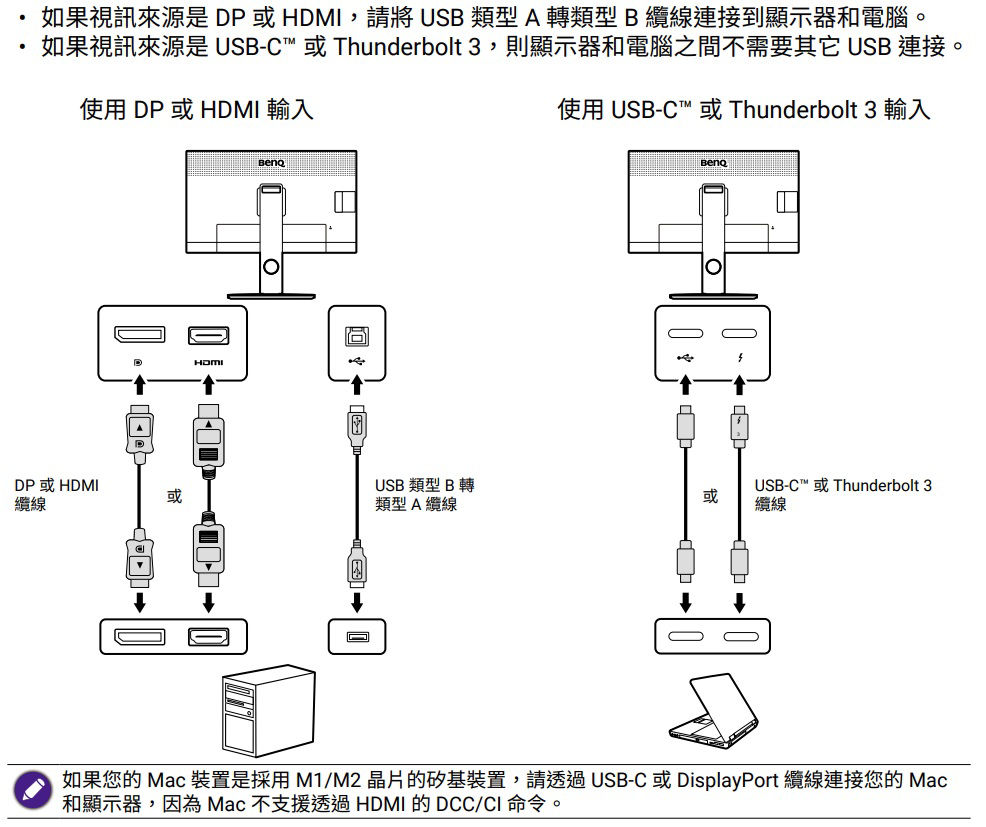 • 如果視訊來源是 DP 或 HDMI，請將 USB 類型 A 轉類型 B 纜線連接到顯示器和電腦。
• 如果視訊來源是 USB-C™ 或 Thunderbolt 3，則顯示器和電腦之間不需要其它 USB 連接。

使用 DP 或 HDMI 輸入

BenQ

HDMI

DP 或 HDMI 纜線

或

USB 類型 B 轉類型 A 纜線

使用 USB-C™ 或 Thunderbolt 3 輸入

BenQ

或

USB-C™ 或 Thunderbolt 3 纜線

如果您的 Mac 裝置是採用 M1/M2 晶片的矽基裝置，請透過 USB-C 或 DisplayPort 纜線連接您的 Mac 和顯示器，因為 Mac 不支援透過 HDMI 的 DCC/CI 命令。